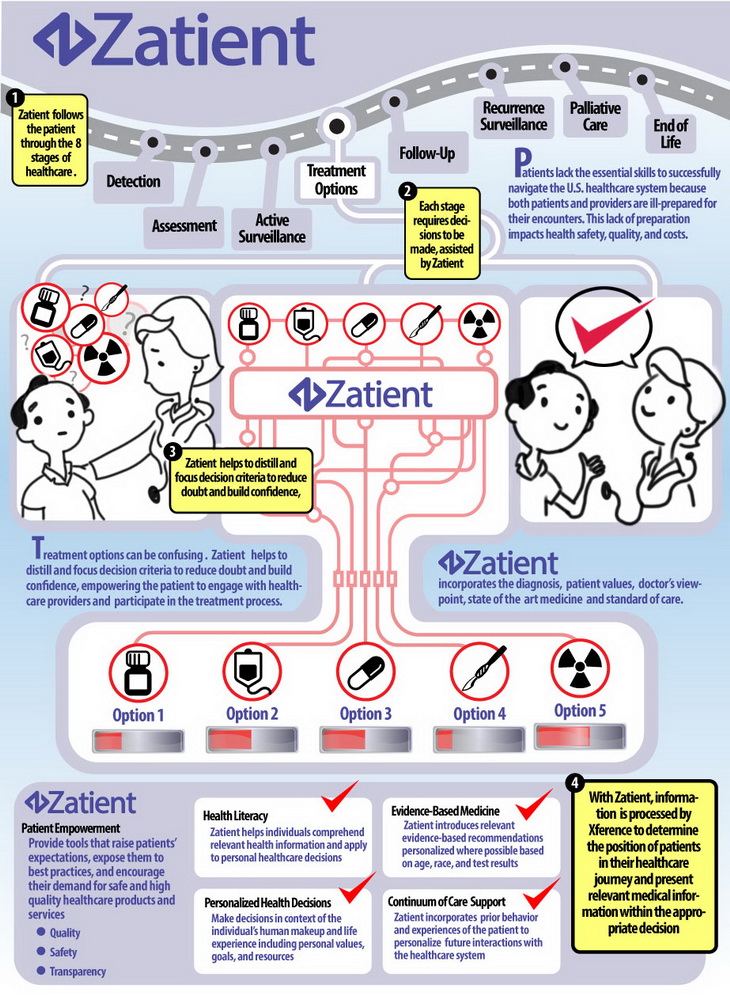 Zatient

1 Zatient follows the patient through the 8 stages of healthcare.

Detection

Assessment

Active Surveillance

Treatment Options

Follow-Up

Recurrence Surveillance

Palliative Care

End of Life

2 Each stage requires decisions to be made, assisted by Zatient

Patients lack the essential skills to successfully navigate the U.S. healthcare system because both patients and providers are ill-prepared for their encounters. This lack of preparation impacts health safety, quality, and costs.

Zatient

3 Zatient helps to distill and focus decision criteria to reduce doubt and build confidence,

Treatment options can be confusing. Zatient helps to distill and focus decision criteria to reduce doubt and build confidence, empowering the patient to engage with healthcare providers and participate in the treatment process.

Zatient incorporates the diagnosis, patient values, doctor's viewpoint, state of the art medicine and standard of care.

Option 1

Option 2

Option 3

Option 4

Option 5

Zatient

Patient Empowerment

Provide tools that raise patients' expectations, expose them to best practices, and encourage their demand for safe and high quality healthcare products and services

Quality

Safety

Transparency

Health Literacy

Zatient helps individuals comprehend relevant health information and apply to personal healthcare decisions

Personalized Health Decisions

Make decisions in context of the individual's human makeup and life experience including personal values, goals, and resources

Evidence-Based Medicine

Zatient introduces relevant evidence-based recommendations personalized where possible based on age, race, and test results

Continuum of Care Support

Zatient incorporates prior behavior and experiences of the patient to personalize future interactions with the healthcare system

4 With Zatient, information is processed by Xference to determine the position of patients in their healthcare journey and present relevant medical information within the appropriate decision